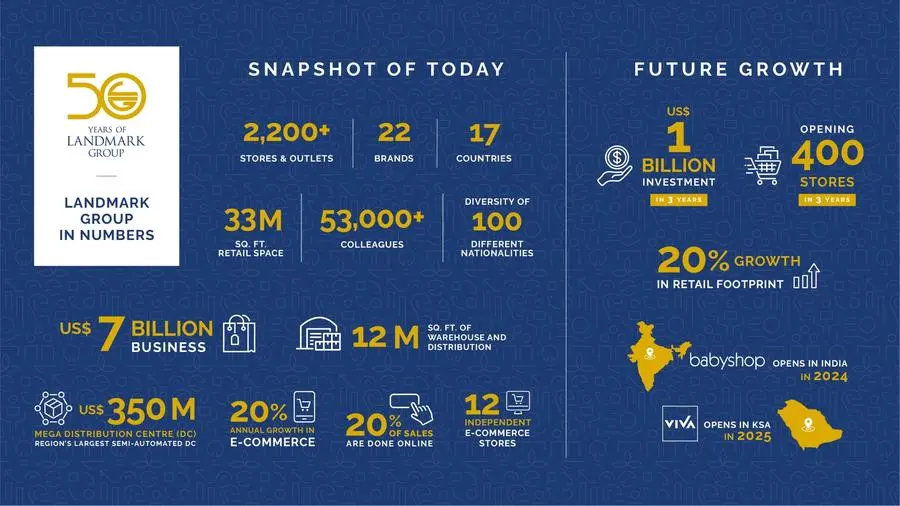 50 YEARS OF LANDMARK GROUP

LANDMARK GROUP IN NUMBERS

SNAPSHOT OF TODAY

2,200+ STORES & OUTLETS

22 BRANDS

17 COUNTRIES

33M SQ. FT. RETAIL SPACE

53,000+ COLLEAGUES

DIVERSITY OF 100 DIFFERENT NATIONALITIES

US$ 7 BILLION BUSINESS

12 M SQ. FT. OF WAREHOUSE AND DISTRIBUTION

US$ 350 M MEGA DISTRIBUTION CENTRE (DC) REGION'S LARGEST SEMI-AUTOMATED DC

20% ANNUAL GROWTH IN E-COMMERCE

20% OF SALES ARE DONE ONLINE

12 INDEPENDENT E-COMMERCE STORES

FUTURE GROWTH

US$ 1 BILLION INVESTMENT IN 3 YEARS

OPENING 400 STORES IN 3 YEARS

20% GROWTH IN RETAIL FOOTPRINT

babyshop OPENS IN INDIA IN 2024

VIVA OPENS IN KSA IN 2025