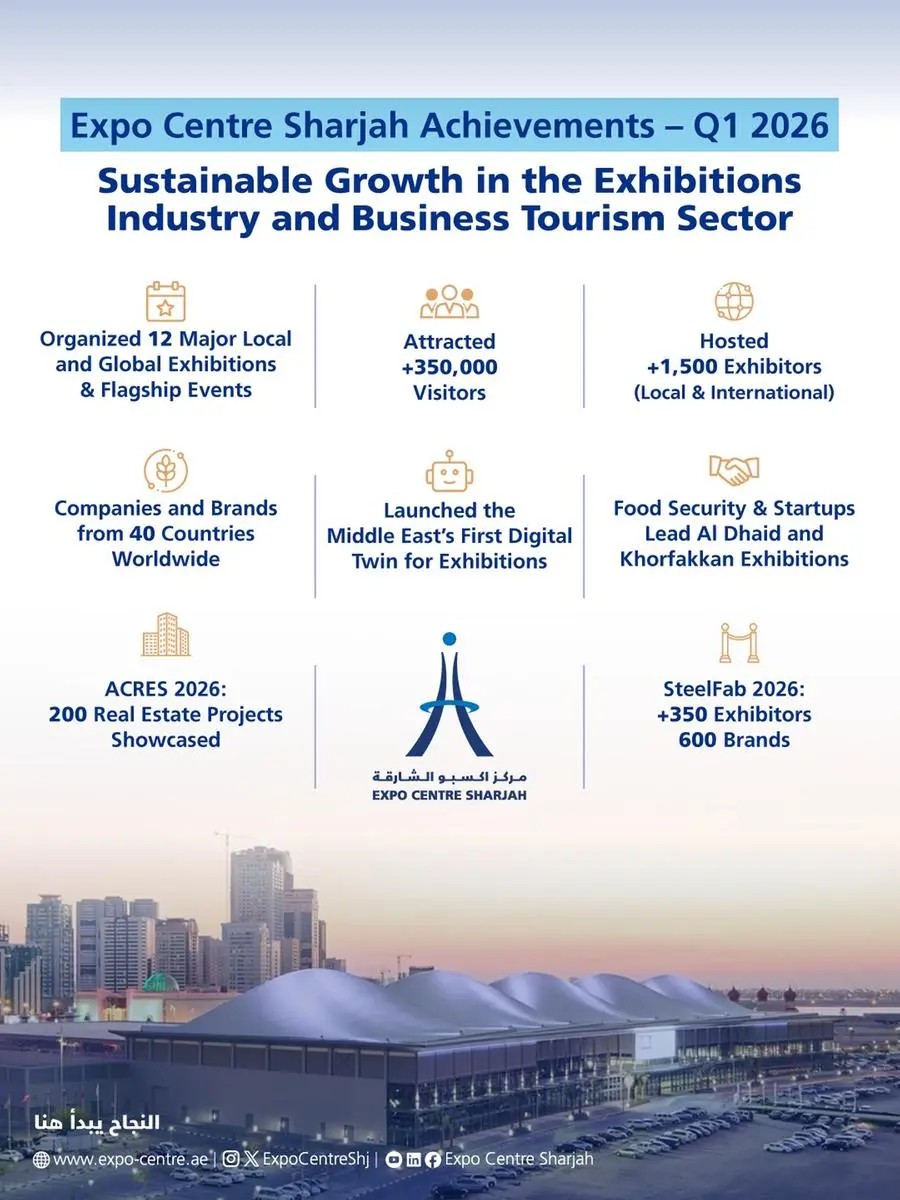 Expo Centre Sharjah Achievements – Q1 2026

Sustainable Growth in the Exhibitions Industry and Business Tourism Sector

Organized 12 Major Local and Global Exhibitions & Flagship Events

Attracted +350,000 Visitors

Hosted +1,500 Exhibitors (Local & International)

Companies and Brands from 40 Countries Worldwide

Launched the Middle East's First Digital Twin for Exhibitions

Food Security & Startups Lead Al Dhaid and Khorfakkan Exhibitions

ACRES 2026: 200 Real Estate Projects Showcased

مركز اكسبو الشارقة
EXPO CENTRE SHARJAH

SteelFab 2026: +350 Exhibitors 600 Brands

النجاح يبدأ هنا

www.expo-centre.ae | ExpoCentreShj | Expo Centre Sharjah