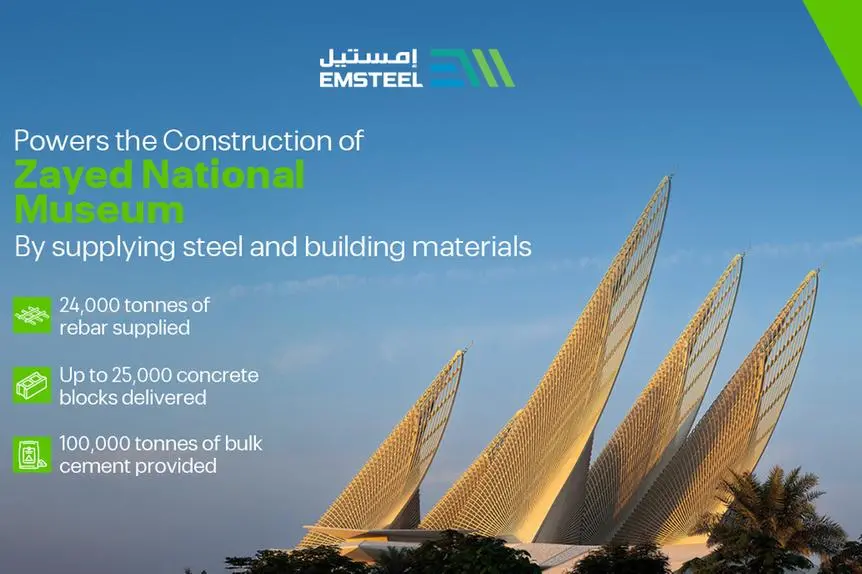 إمستيل
EMSTEEL

Powers the Construction of
Zayed National Museum
By supplying steel and building materials

24,000 tonnes of rebar supplied

Up to 25,000 concrete blocks delivered

100,000 tonnes of bulk cement provided