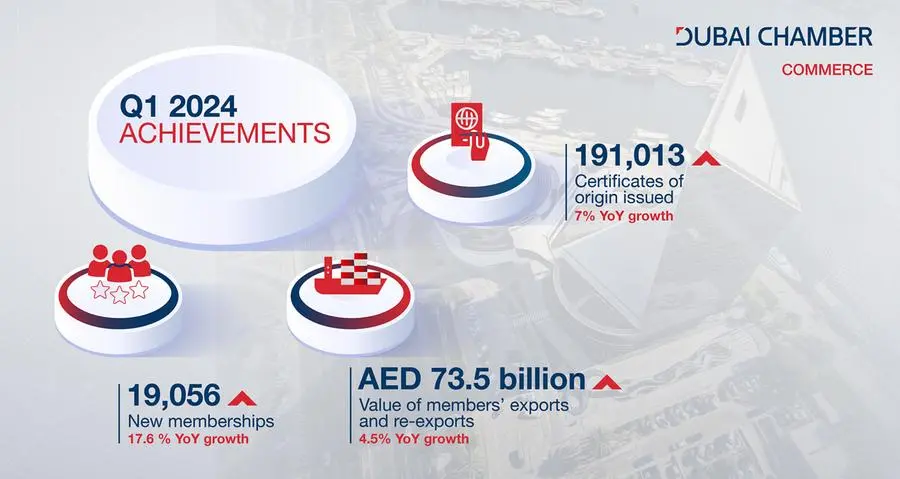 DUBAI CHAMBER
COMMERCE

Q1 2024
ACHIEVEMENTS

191,013
Certificates of origin issued
7% YoY growth

19,056
New memberships
17.6 % YoY growth

AED 73.5 billion
Value of members' exports and re-exports
4.5% YoY growth