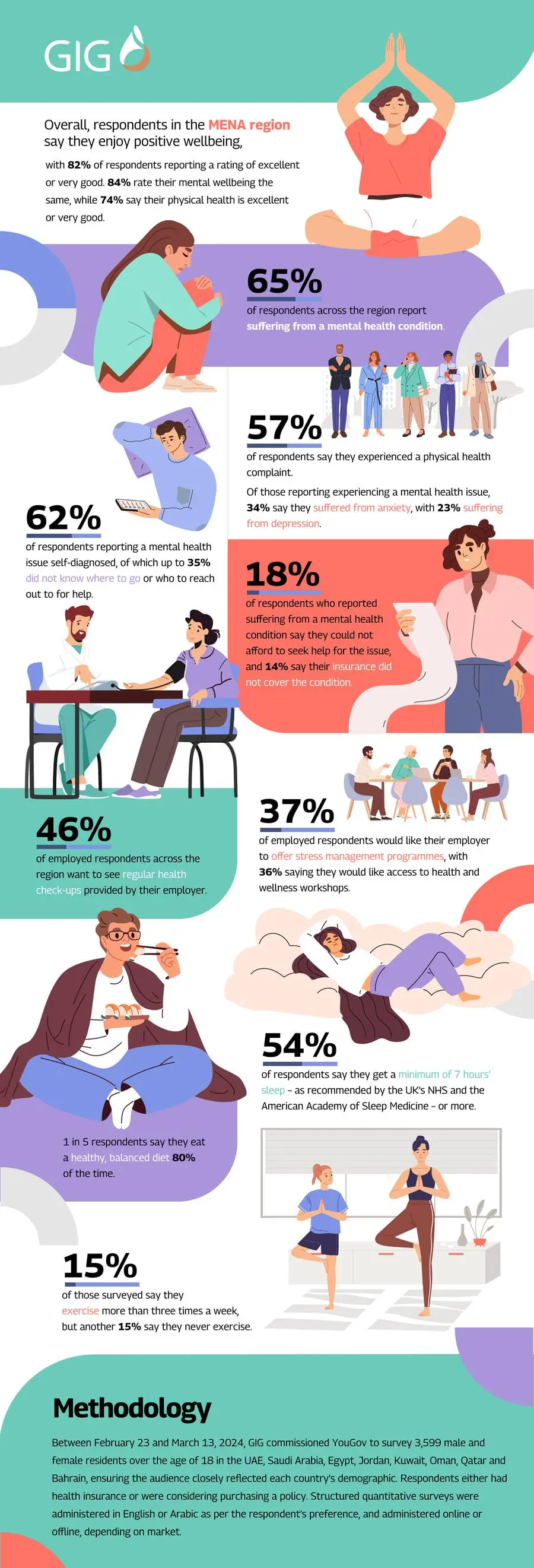 GIG

Overall, respondents in the MENA region say they enjoy positive wellbeing,

with 82% of respondents reporting a rating of excellent or very good. 84% rate their mental wellbeing the same, while 74% say their physical health is excellent or very good.

65%
of respondents across the region report suffering from a mental health condition.

57%
of respondents say they experienced a physical health complaint.

Of those reporting experiencing a mental health issue, 34% say they suffered from anxiety, with 23% suffering from depression.

62%
of respondents reporting a mental health issue self-diagnosed, of which up to 35% did not know where to go or who to reach out to for help.

18%
of respondents who reported suffering from a mental health condition say they could not afford to seek help for the issue, and 14% say their insurance did not cover the condition.

46%
of employed respondents across the region want to see regular health check-ups provided by their employer.

37%
of employed respondents would like their employer to offer stress management programmes, with 36% saying they would like access to health and wellness workshops.

54%
of respondents say they get a minimum of 7 hours' sleep – as recommended by the UK's NHS and the American Academy of Sleep Medicine – or more.

1 in 5 respondents say they eat a healthy, balanced diet 80% of the time.

15%
of those surveyed say they exercise more than three times a week, but another 15% say they never exercise.

Methodology

Between February 23 and March 13, 2024, GIG commissioned YouGov to survey 3,599 male and female residents over the age of 18 in the UAE, Saudi Arabia, Egypt, Jordan, Kuwait, Oman, Qatar and Bahrain, ensuring the audience closely reflected each country's demographic. Respondents either had health insurance or were considering purchasing a policy. Structured quantitative surveys were administered in English or Arabic as per the respondent's preference, and administered online or offline, depending on market.