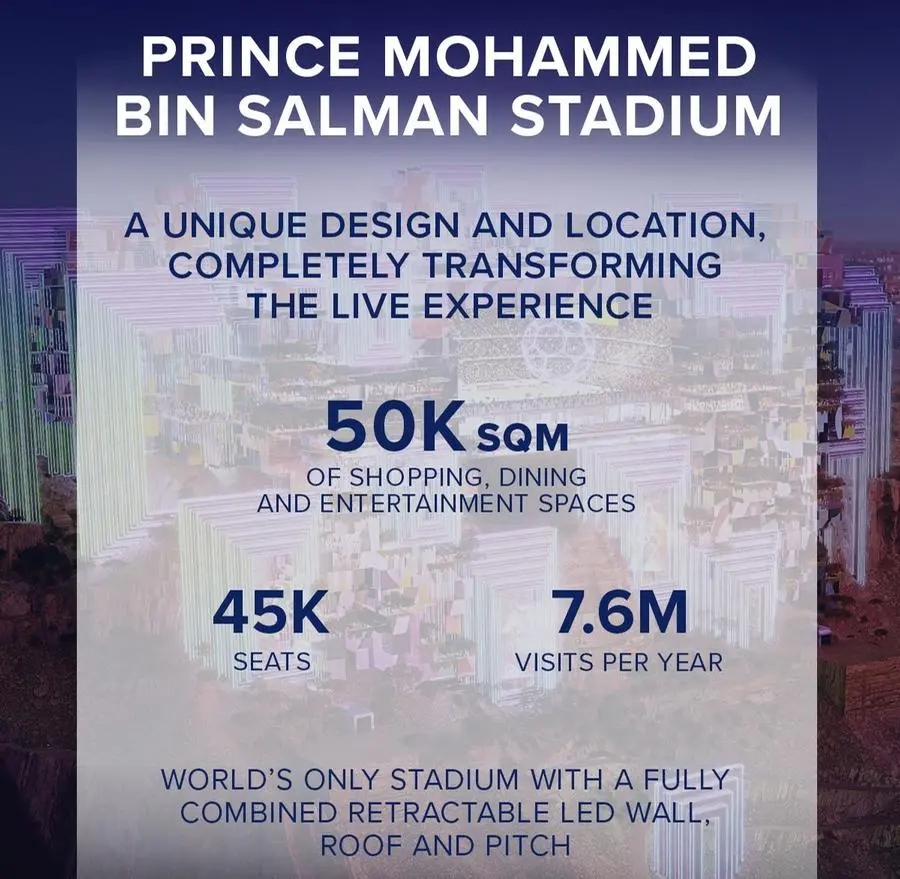 PRINCE MOHAMMED BIN SALMAN STADIUM

A UNIQUE DESIGN AND LOCATION, COMPLETELY TRANSFORMING THE LIVE EXPERIENCE

50K SQM
OF SHOPPING, DINING AND ENTERTAINMENT SPACES

45K
SEATS

7.6M
VISITS PER YEAR

WORLD'S ONLY STADIUM WITH A FULLY COMBINED RETRACTABLE LED WALL, ROOF AND PITCH