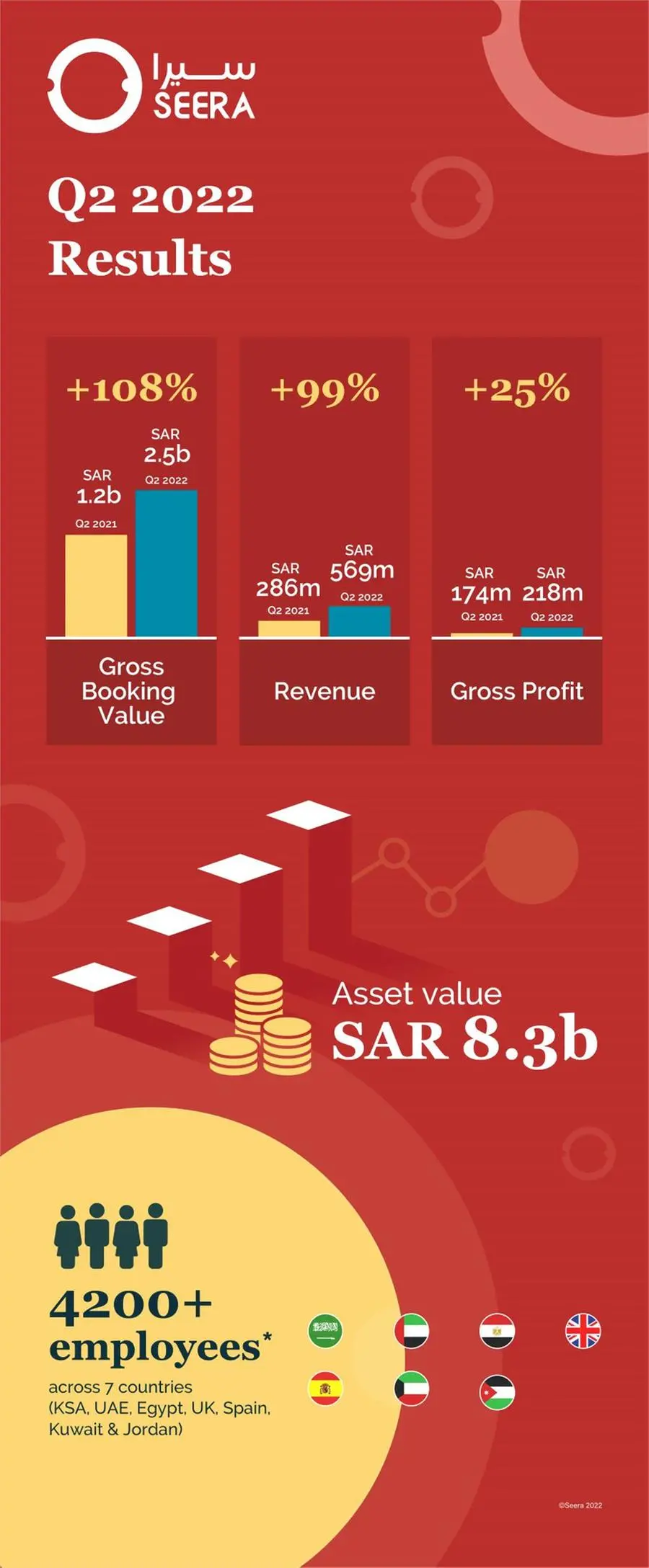 سيرا
SEERA

Q2 2022
Results

+108%
SAR 1.2b
Q2 2021
SAR 2.5b
Q2 2022
Gross Booking Value

+99%
SAR 286m
Q2 2021
SAR 569m
Q2 2022
Revenue

+25%
SAR 174m
Q2 2021
SAR 218m
Q2 2022
Gross Profit

Asset value
SAR 8.3b

4200+ employees*
across 7 countries (KSA, UAE, Egypt, UK, Spain, Kuwait & Jordan)

©Seera 2022