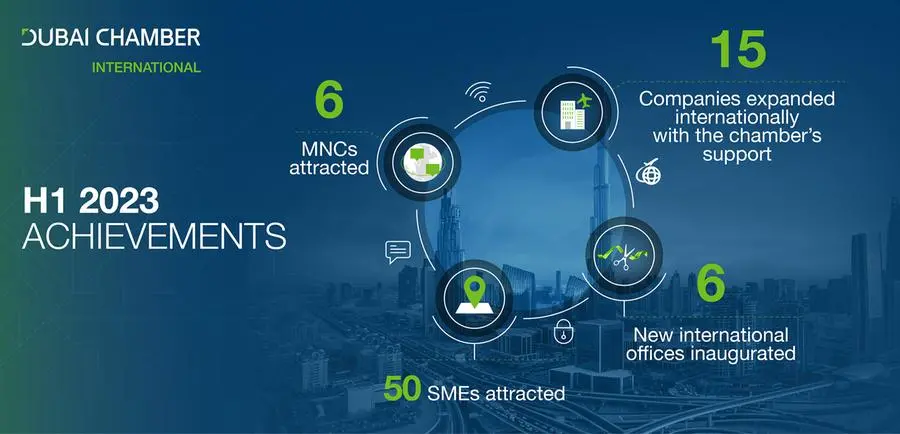 DUBAI CHAMBER
INTERNATIONAL

H1 2023
ACHIEVEMENTS

6
MNCs attracted

15
Companies expanded internationally with the chamber's support

6
New international offices inaugurated

50 SMEs attracted