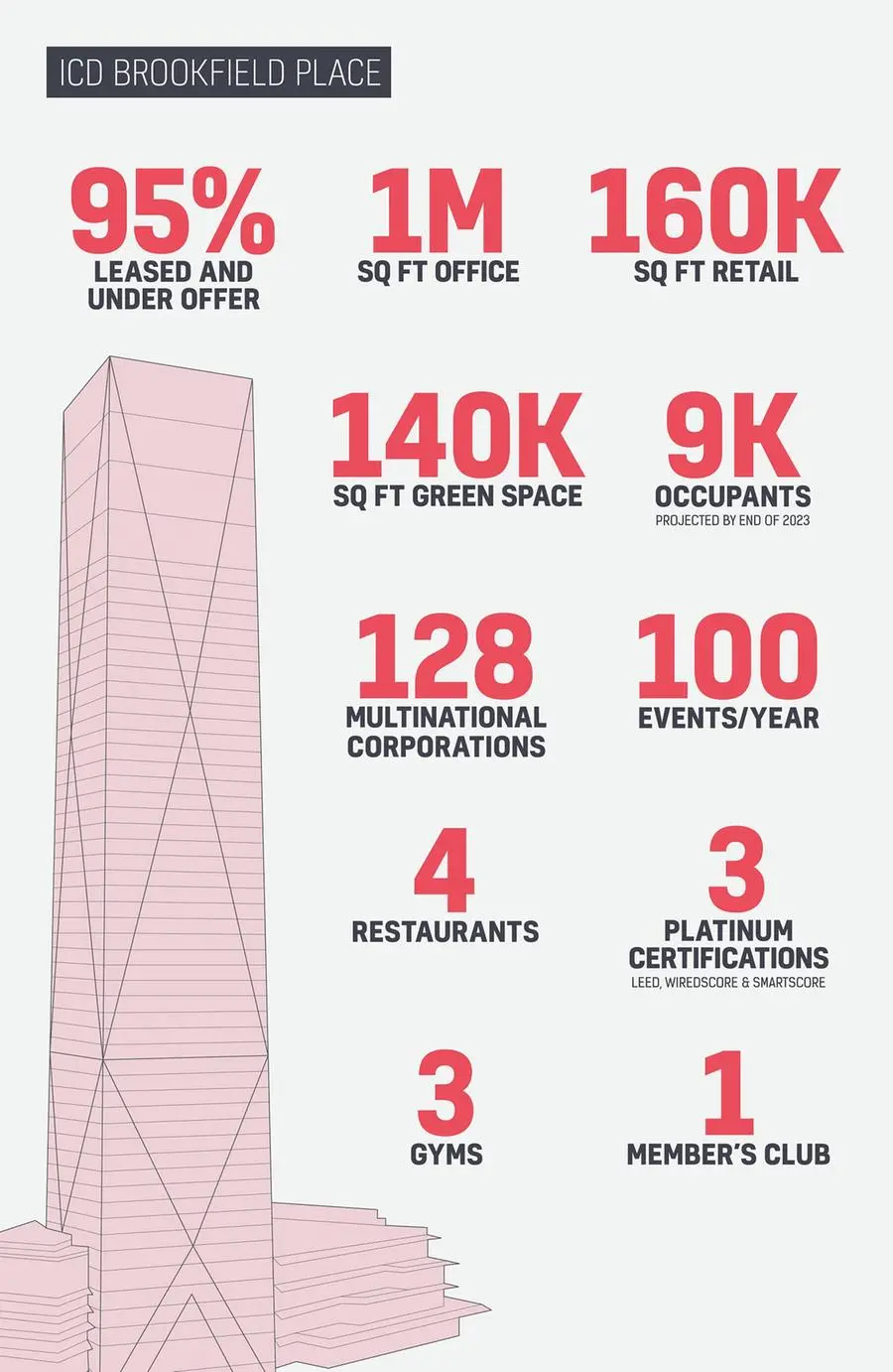 ICD BROOKFIELD PLACE

95%
LEASED AND UNDER OFFER

1M
SQ FT OFFICE

160K
SQ FT RETAIL

140K
SQ FT GREEN SPACE

9K
OCCUPANTS
PROJECTED BY END OF 2023

128
MULTINATIONAL CORPORATIONS

100
EVENTS/YEAR

4
RESTAURANTS

3
PLATINUM CERTIFICATIONS
LEED, WIREDSCORE & SMARTSCORE

3
GYMS

1
MEMBER'S CLUB