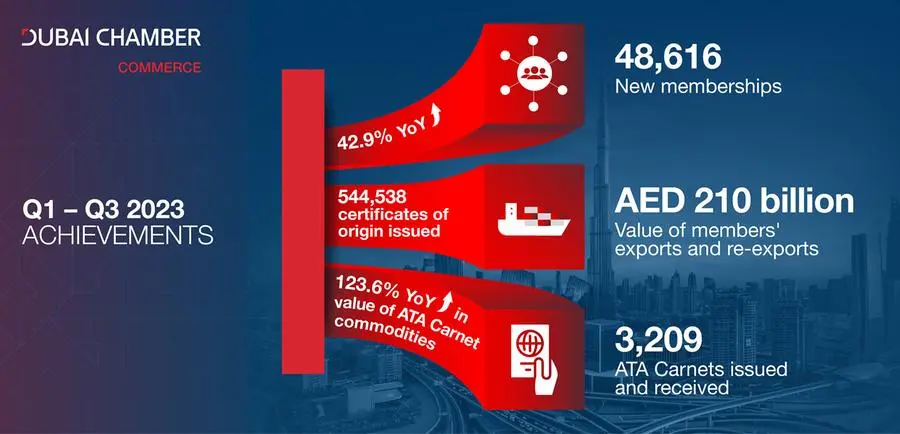 DUBAI CHAMBER
COMMERCE

Q1 – Q3 2023
ACHIEVEMENTS

42.9% YoY

48,616
New memberships

544,538 certificates of origin issued

AED 210 billion
Value of members' exports and re-exports

123.6% YoY in value of ATA Carnet commodities

3,209
ATA Carnets issued and received