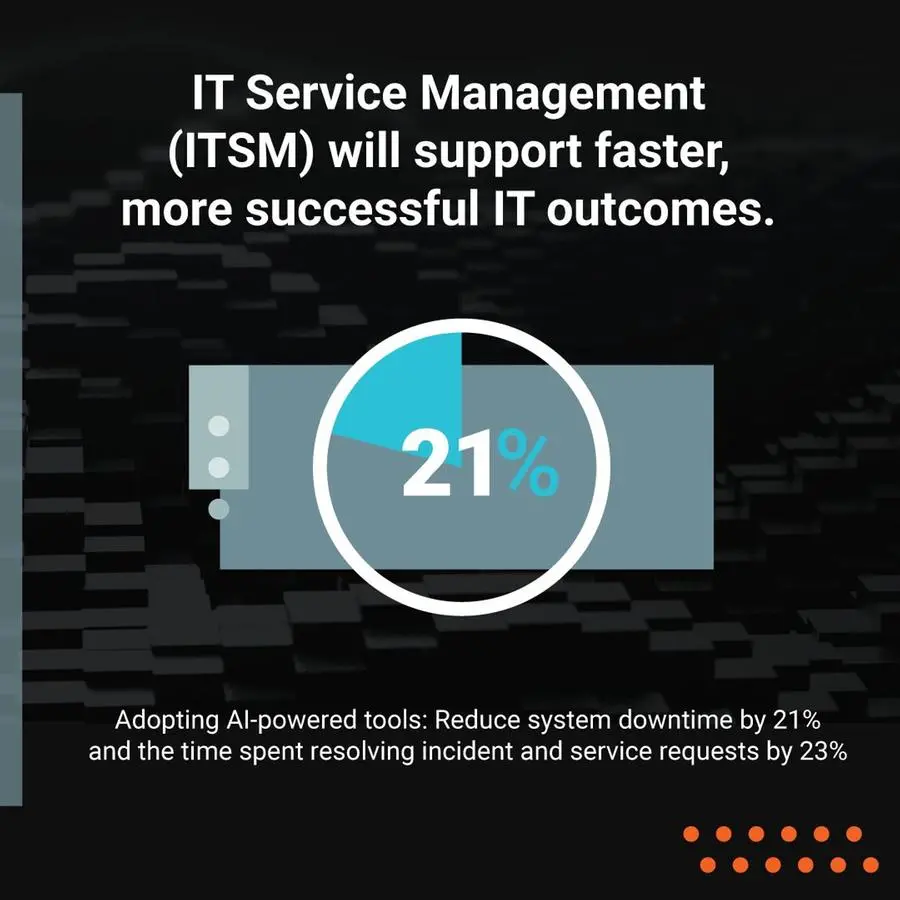 IT Service Management (ITSM) will support faster, more successful IT outcomes.

21%

Adopting AI-powered tools: Reduce system downtime by 21% and the time spent resolving incident and service requests by 23%