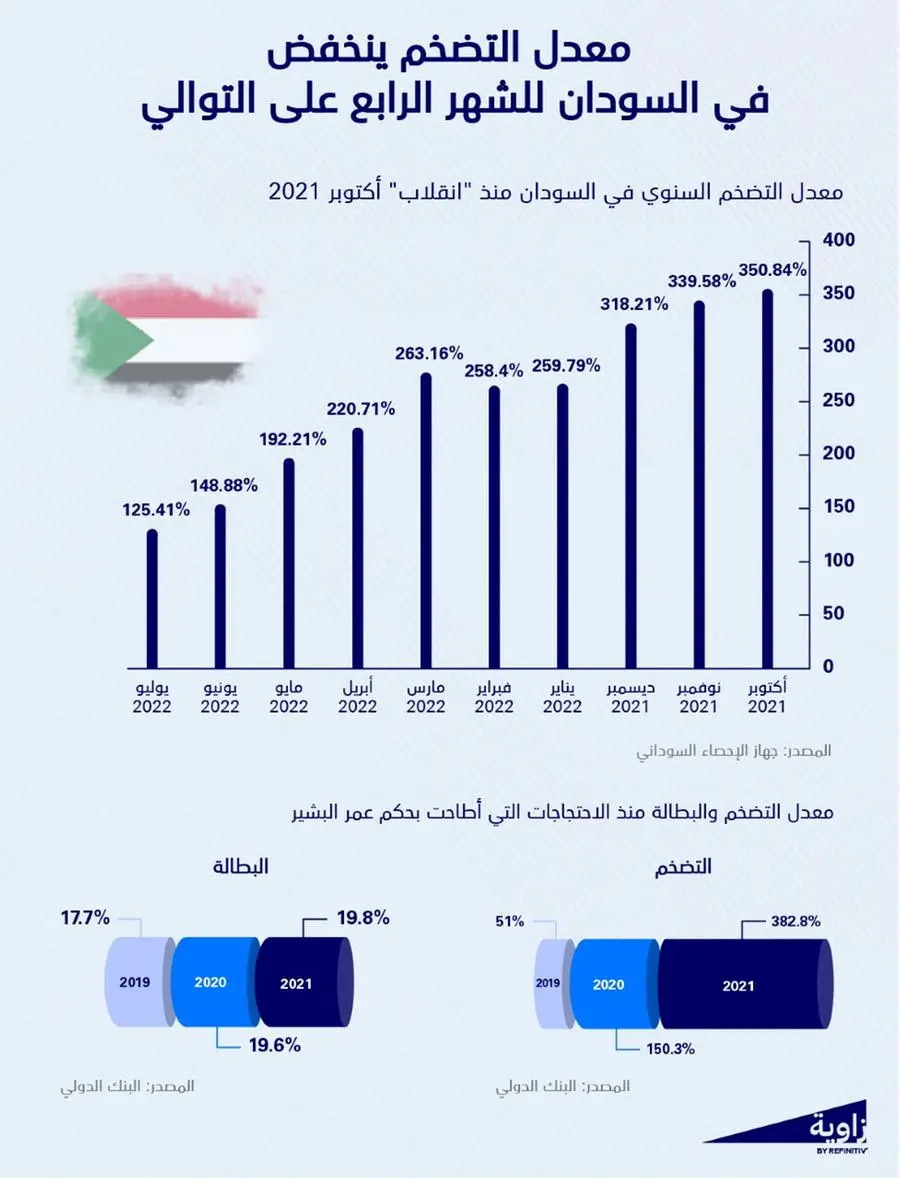 معدل التضخم ينخفض في السودان للشهر الرابع على التوالي

معدل التضخم السنوي في السودان منذ "انقلاب" أكتوبر 2021

400
350
300
250
200
150
100
50
0

350.84%
339.58%
318.21%
259.79%
258.4%
263.16%
220.71%
192.21%
148.88%
125.41%

أكتوبر 2021
نوفمبر 2021
ديسمبر 2021
يناير 2022
فبراير 2022
مارس 2022
أبريل 2022
مايو 2022
يونيو 2022
يوليو 2022

المصدر: جهاز الإحصاء السوداني

معدل التضخم والبطالة منذ الاحتجاجات التي أطاحت بحكم عمر البشير

التضخم

51%
382.8%
2019
2020
2021
150.3%

المصدر: البنك الدولي

البطالة

17.7%
19.8%
2019
2020
2021
19.6%

المصدر: البنك الدولي

زاوية
BY REFINITIV