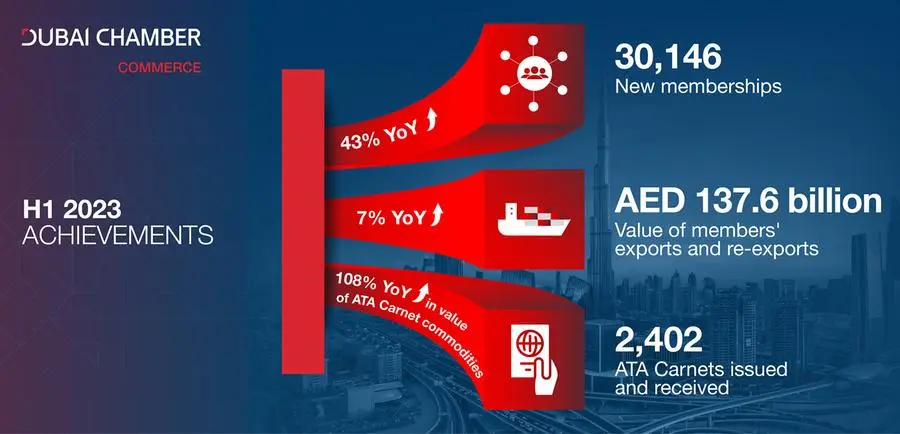 DUBAI CHAMBER
COMMERCE

H1 2023
ACHIEVEMENTS

43% YoY

30,146
New memberships

7% YoY

AED 137.6 billion
Value of members' exports and re-exports

108% YoY in value of ATA Carnet commodities

2,402
ATA Carnets issued and received