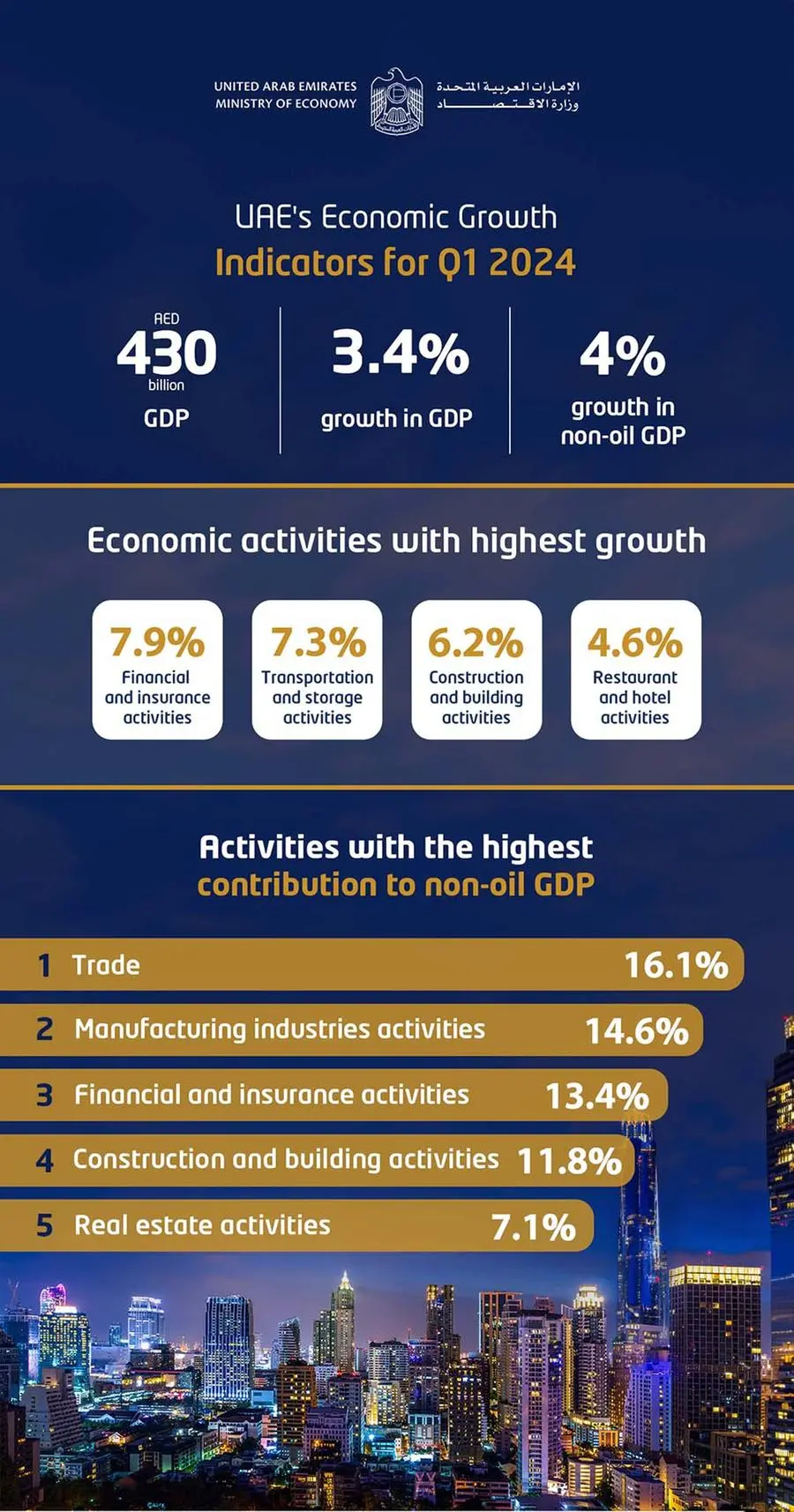 UNITED ARAB EMIRATES
MINISTRY OF ECONOMY

الإمارات العربية المتحدة
وزارة الاقتصاد

UAE's Economic Growth
Indicators for Q1 2024

AED
430
billion
GDP

3.4%
growth in GDP

4%
growth in non-oil GDP

Economic activities with highest growth

7.9%
Financial and insurance activities

7.3%
Transportation and storage activities

6.2%
Construction and building activities

4.6%
Restaurant and hotel activities

Activities with the highest
contribution to non-oil GDP

1 Trade 16.1%
2 Manufacturing industries activities 14.6%
3 Financial and insurance activities 13.4%
4 Construction and building activities 11.8%
5 Real estate activities 7.1%