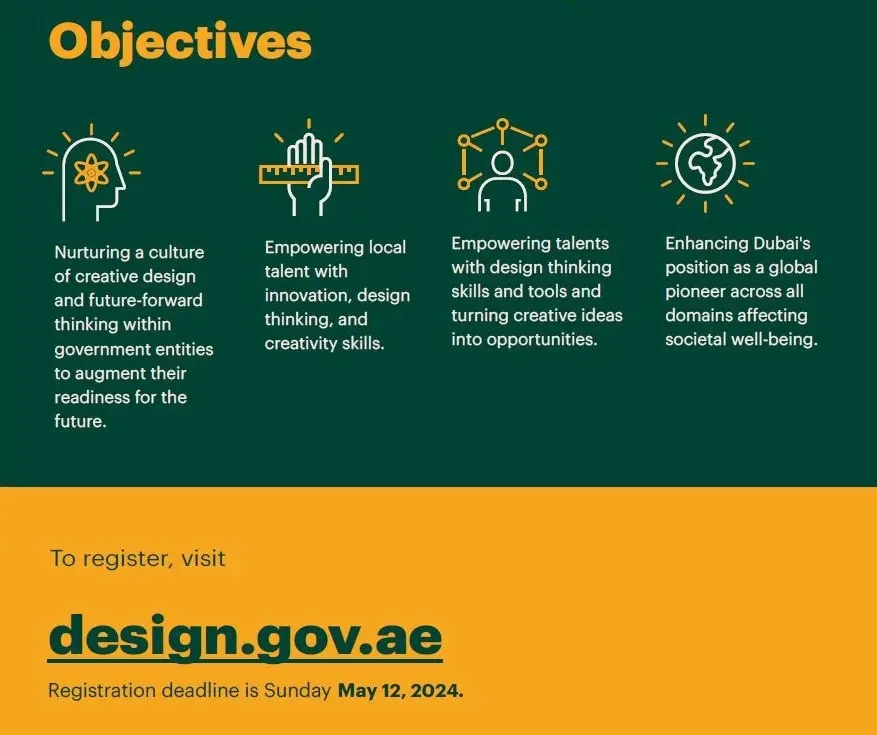 Objectives

Nurturing a culture of creative design and future-forward thinking within government entities to augment their readiness for the future.

Empowering local talent with innovation, design thinking, and creativity skills.

Empowering talents with design thinking skills and tools and turning creative ideas into opportunities.

Enhancing Dubai's position as a global pioneer across all domains affecting societal well-being.

To register, visit

design.gov.ae

Registration deadline is Sunday May 12, 2024.