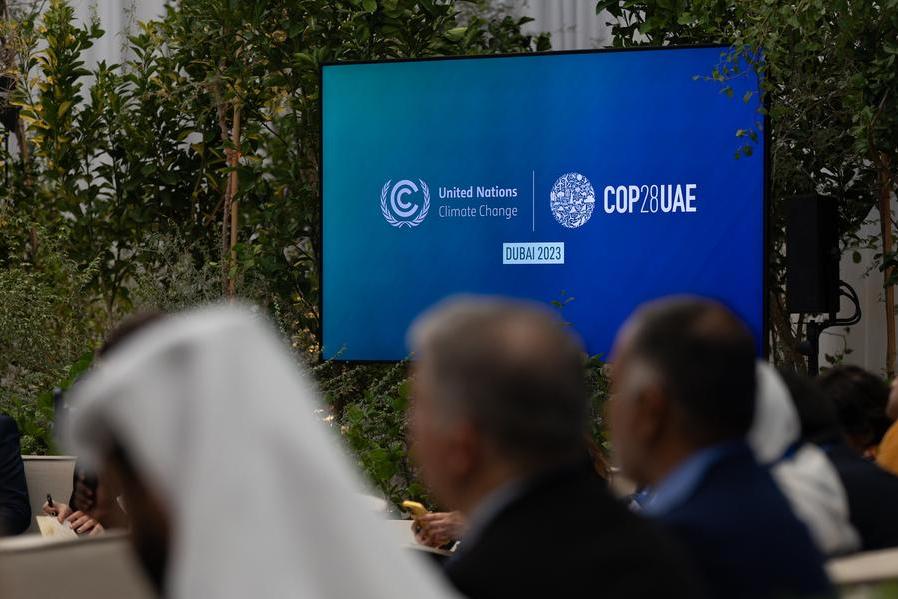 United Nations
Climate Change

COP28UAE

DUBAI 2023