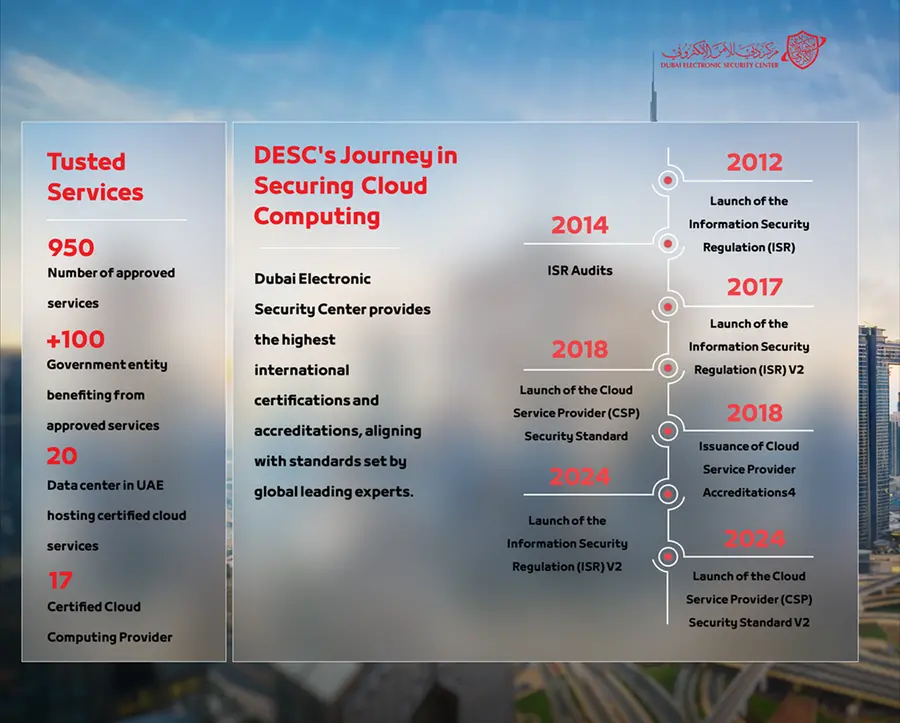 مركز دبي للأمن الإلكتروني
DUBAI ELECTRONIC SECURITY CENTER

Tusted Services

950
Number of approved services

+100
Government entity benefiting from approved services

20
Data center in UAE hosting certified cloud services

17
Certified Cloud Computing Provider

DESC's Journey in Securing Cloud Computing

Dubai Electronic Security Center provides the highest international certifications and accreditations, aligning with standards set by global leading experts.

2012
Launch of the Information Security Regulation (ISR)

2014
ISR Audits

2017
Launch of the Information Security Regulation (ISR) V2

2018
Launch of the Cloud Service Provider (CSP) Security Standard

2018
Issuance of Cloud Service Provider Accreditations4

2024
Launch of the Information Security Regulation (ISR) V2

2024
Launch of the Cloud Service Provider (CSP) Security Standard V2