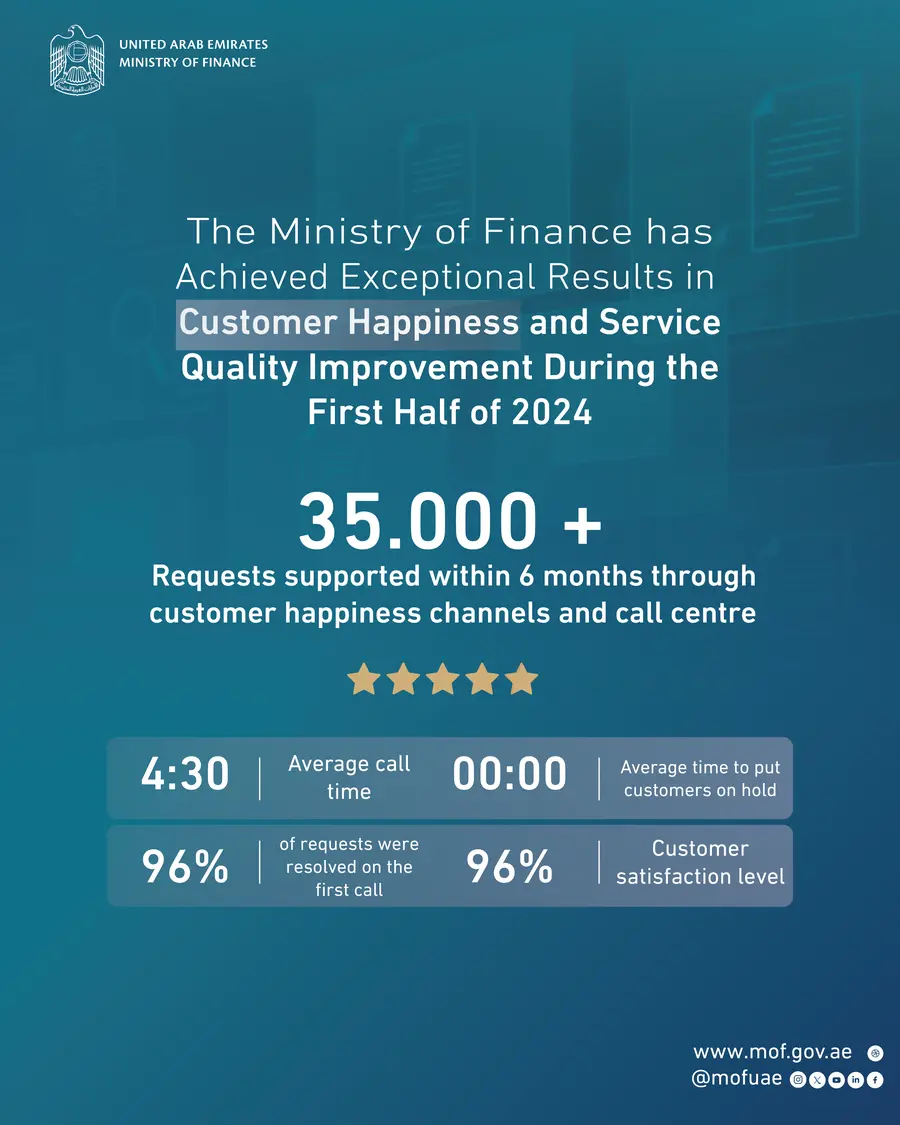 UNITED ARAB EMIRATES
MINISTRY OF FINANCE

The Ministry of Finance has Achieved Exceptional Results in Customer Happiness and Service Quality Improvement During the First Half of 2024

35.000 +
Requests supported within 6 months through customer happiness channels and call centre

4:30 | Average call time
00:00 | Average time to put customers on hold
96% | of requests were resolved on the first call
96% | Customer satisfaction level

www.mof.gov.ae
@mofuae