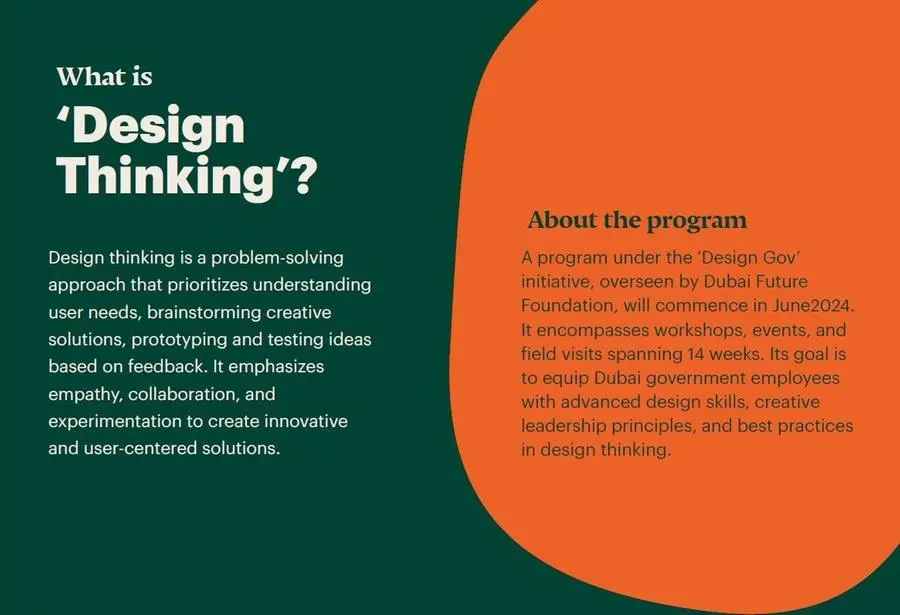 What is
‘Design Thinking’?

Design thinking is a problem-solving approach that prioritizes understanding user needs, brainstorming creative solutions, prototyping and testing ideas based on feedback. It emphasizes empathy, collaboration, and experimentation to create innovative and user-centered solutions.

About the program

A program under the ‘Design Gov’ initiative, overseen by Dubai Future Foundation, will commence in June2024. It encompasses workshops, events, and field visits spanning 14 weeks. Its goal is to equip Dubai government employees with advanced design skills, creative leadership principles, and best practices in design thinking.