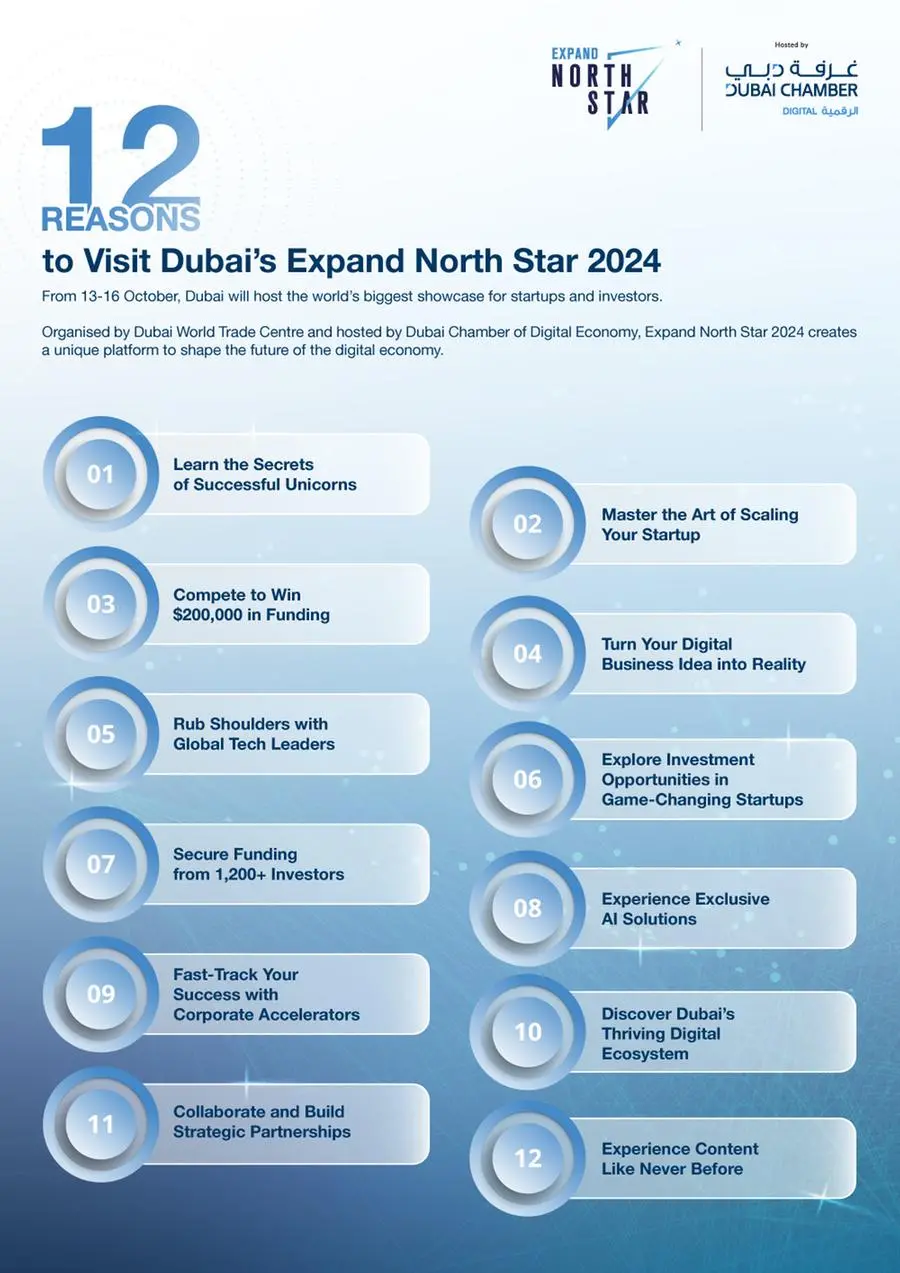 EXPAND
NORTH
STAR

Hosted by
غرفة دبي
DUBAI CHAMBER
DIGITAL الرقمية

12
REASONS
to Visit Dubai's Expand North Star 2024

From 13-16 October, Dubai will host the world's biggest showcase for startups and investors.

Organised by Dubai World Trade Centre and hosted by Dubai Chamber of Digital Economy, Expand North Star 2024 creates a unique platform to shape the future of the digital economy.

01 Learn the Secrets of Successful Unicorns

02 Master the Art of Scaling Your Startup

03 Compete to Win $200,000 in Funding

04 Turn Your Digital Business Idea into Reality

05 Rub Shoulders with Global Tech Leaders

06 Explore Investment Opportunities in Game-Changing Startups

07 Secure Funding from 1,200+ Investors

08 Experience Exclusive AI Solutions

09 Fast-Track Your Success with Corporate Accelerators

10 Discover Dubai's Thriving Digital Ecosystem

11 Collaborate and Build Strategic Partnerships

12 Experience Content Like Never Before