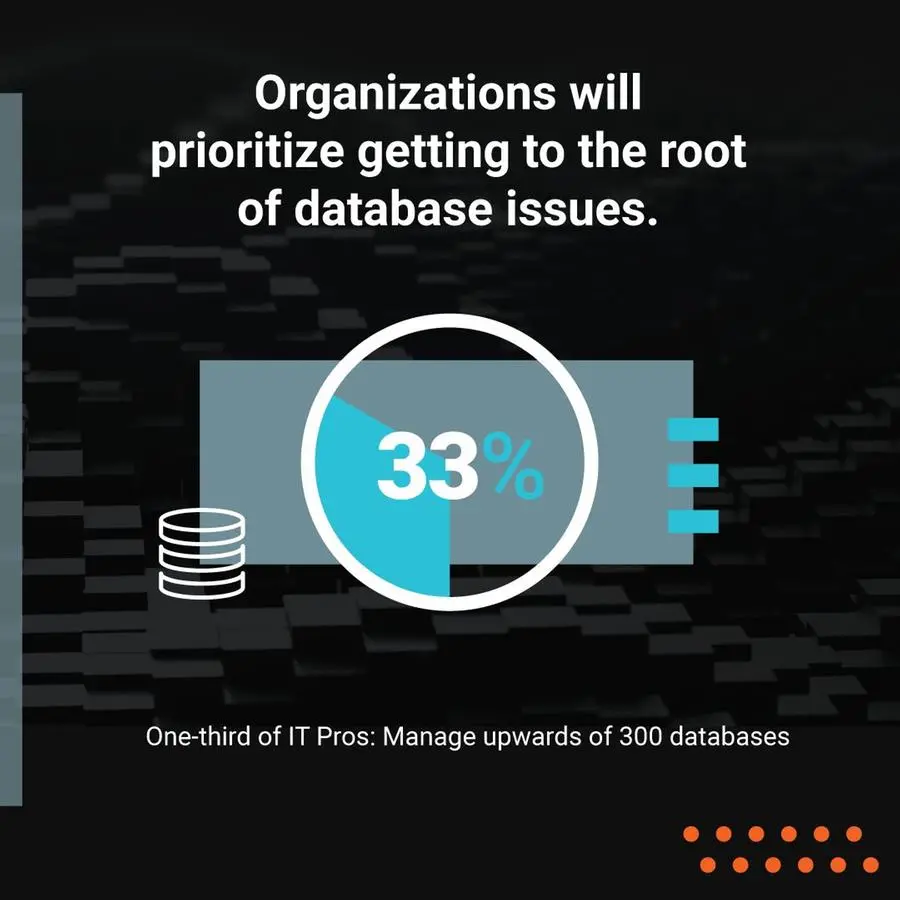 Organizations will prioritize getting to the root of database issues.

33%

One-third of IT Pros: Manage upwards of 300 databases