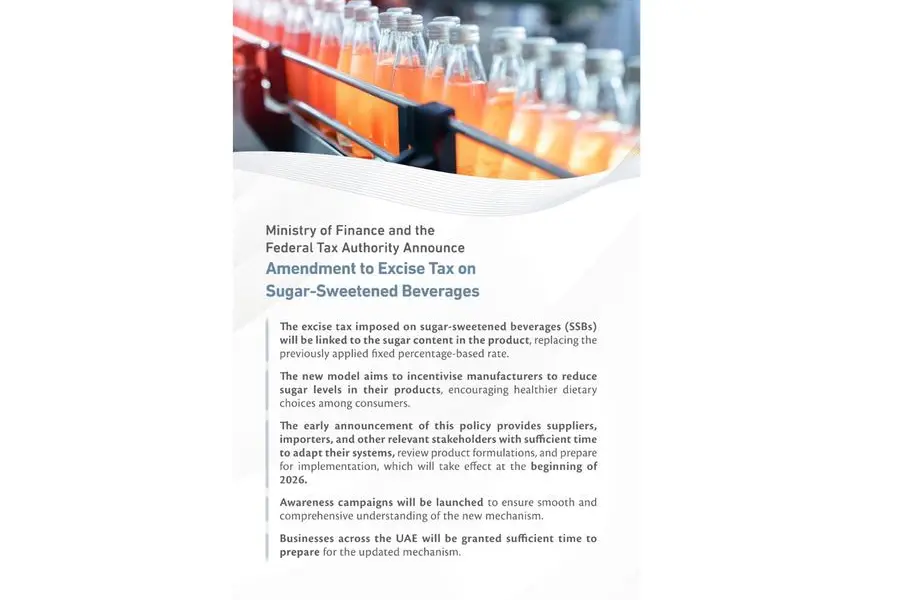 Ministry of Finance and the Federal Tax Authority Announce
Amendment to Excise Tax on Sugar-Sweetened Beverages

The excise tax imposed on sugar-sweetened beverages (SSBs) will be linked to the sugar content in the product, replacing the previously applied fixed percentage-based rate.

The new model aims to incentivise manufacturers to reduce sugar levels in their products, encouraging healthier dietary choices among consumers.

The early announcement of this policy provides suppliers, importers, and other relevant stakeholders with sufficient time to adapt their systems, review product formulations, and prepare for implementation, which will take effect at the beginning of 2026.

Awareness campaigns will be launched to ensure smooth and comprehensive understanding of the new mechanism.

Businesses across the UAE will be granted sufficient time to prepare for the updated mechanism.