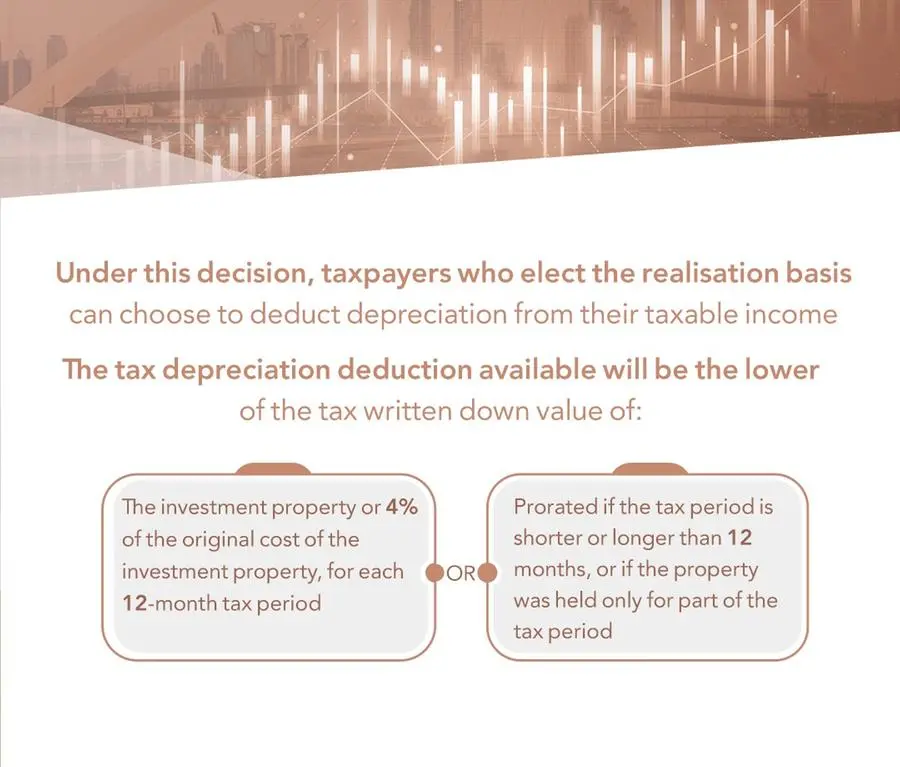 Under this decision, taxpayers who elect the realisation basis can choose to deduct depreciation from their taxable income

The tax depreciation deduction available will be the lower of the tax written down value of:

The investment property or 4% of the original cost of the investment property, for each 12-month tax period

OR

Prorated if the tax period is shorter or longer than 12 months, or if the property was held only for part of the tax period