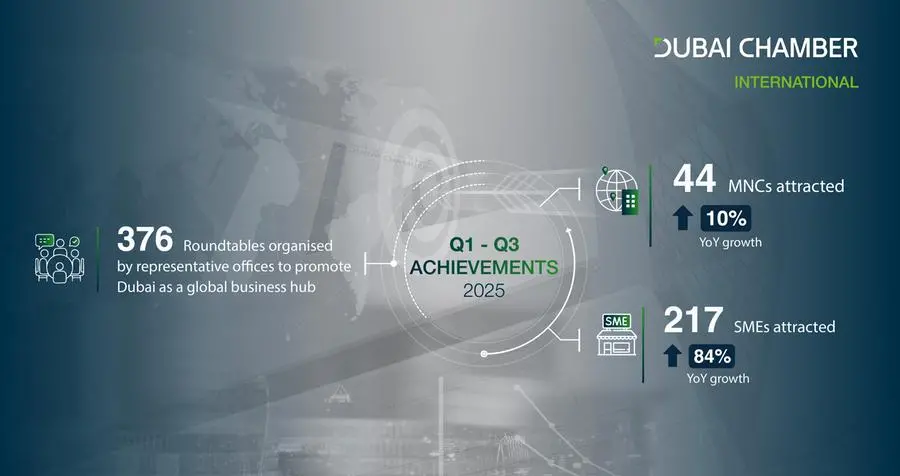 DUBAI CHAMBER
INTERNATIONAL

376 Roundtables organised by representative offices to promote Dubai as a global business hub

Q1 - Q3
ACHIEVEMENTS
2025

44 MNCs attracted
10%
YoY growth

SME

217 SMEs attracted
84%
YoY growth