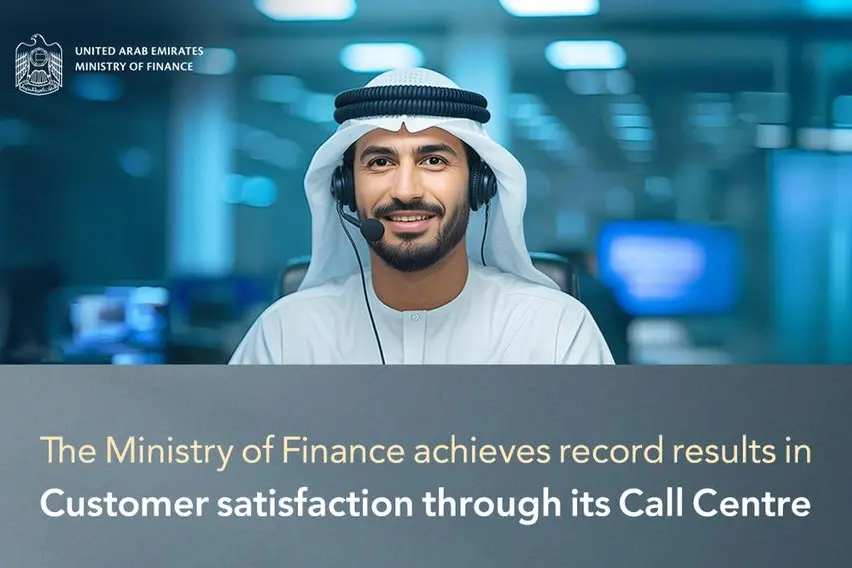 UNITED ARAB EMIRATES
MINISTRY OF FINANCE

The Ministry of Finance achieves record results in
Customer satisfaction through its Call Centre