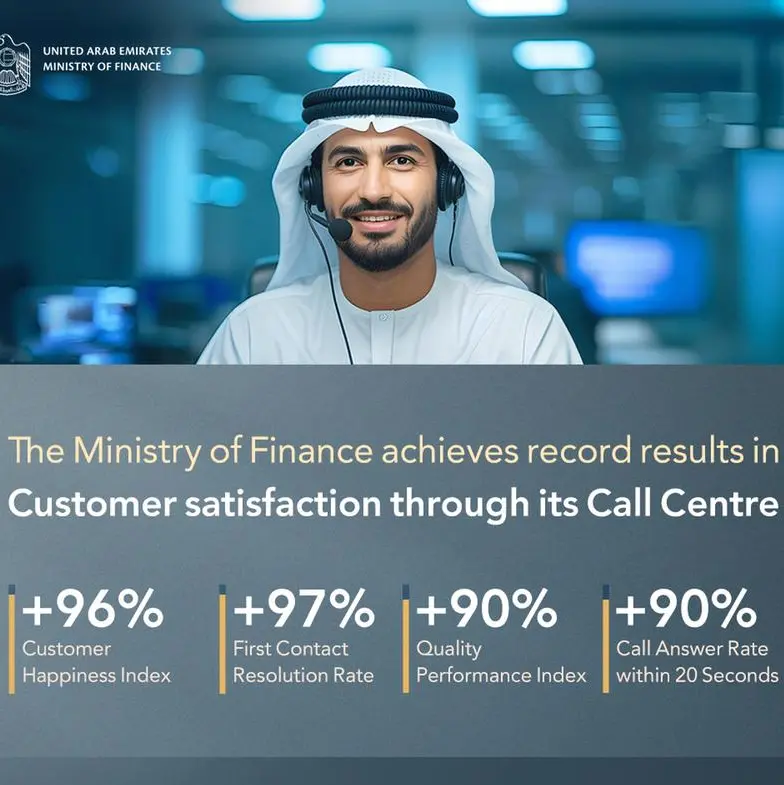 UNITED ARAB EMIRATES
MINISTRY OF FINANCE

The Ministry of Finance achieves record results in
Customer satisfaction through its Call Centre

+96%
Customer Happiness Index

+97%
First Contact Resolution Rate

+90%
Quality Performance Index

+90%
Call Answer Rate within 20 Seconds