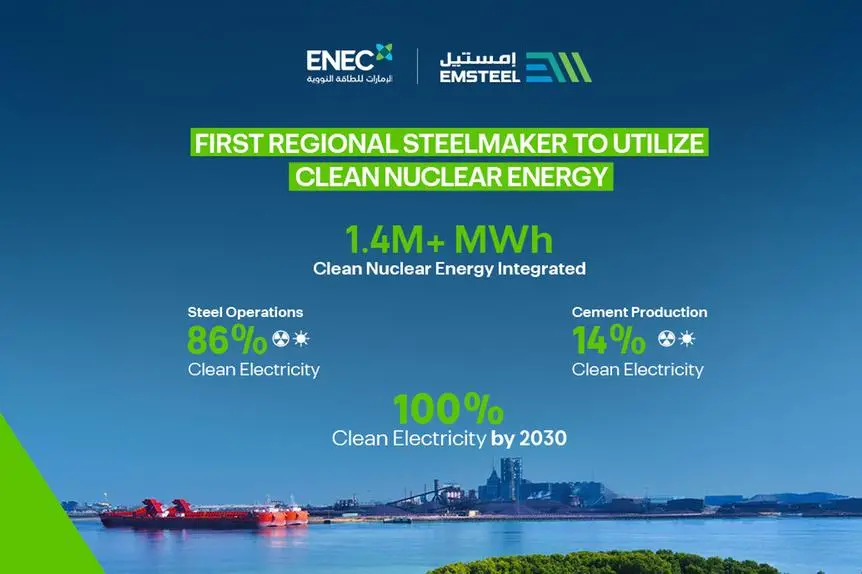 ENEC
الإمارات للطاقة النووية

إمستيل
EMSTEEL

FIRST REGIONAL STEELMAKER TO UTILIZE CLEAN NUCLEAR ENERGY

1.4M+ MWh
Clean Nuclear Energy Integrated

Steel Operations
86%
Clean Electricity

Cement Production
14%
Clean Electricity

100%
Clean Electricity by 2030