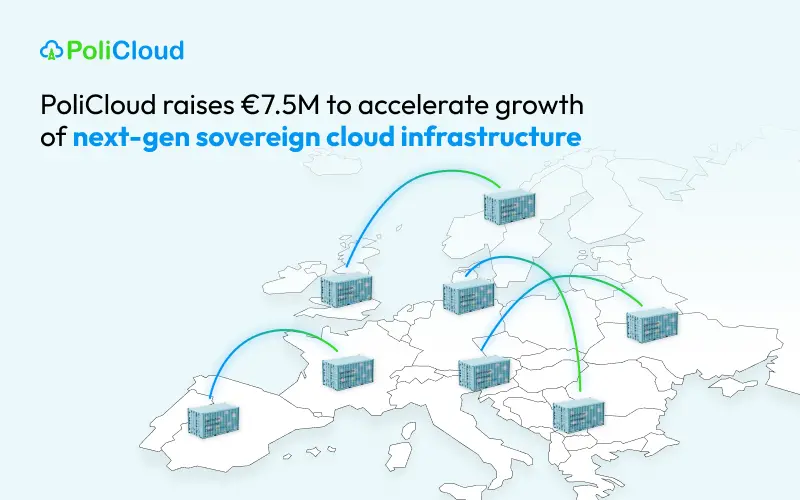 PoliCloud

PoliCloud raises €7.5M to accelerate growth of next-gen sovereign cloud infrastructure