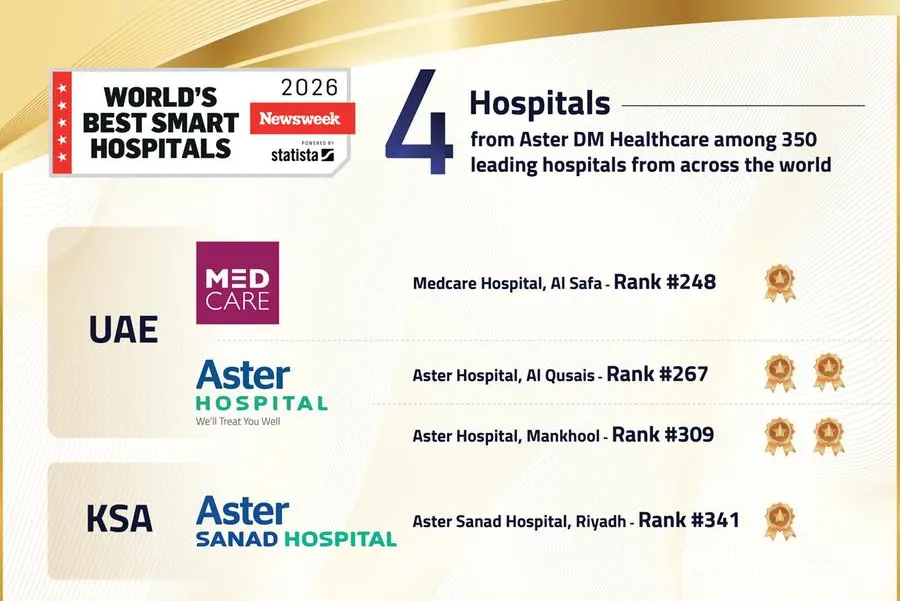 WORLD'S BEST SMART HOSPITALS 2026 Newsweek POWERED BY statista

4 Hospitals

from Aster DM Healthcare among 350 leading hospitals from across the world

UAE

MED CARE

Medcare Hospital, Al Safa - Rank #248

Aster HOSPITAL We'll Treat You Well

Aster Hospital, Al Qusais - Rank #267

Aster Hospital, Mankhool - Rank #309

KSA

Aster SANAD HOSPITAL

Aster Sanad Hospital, Riyadh - Rank #341