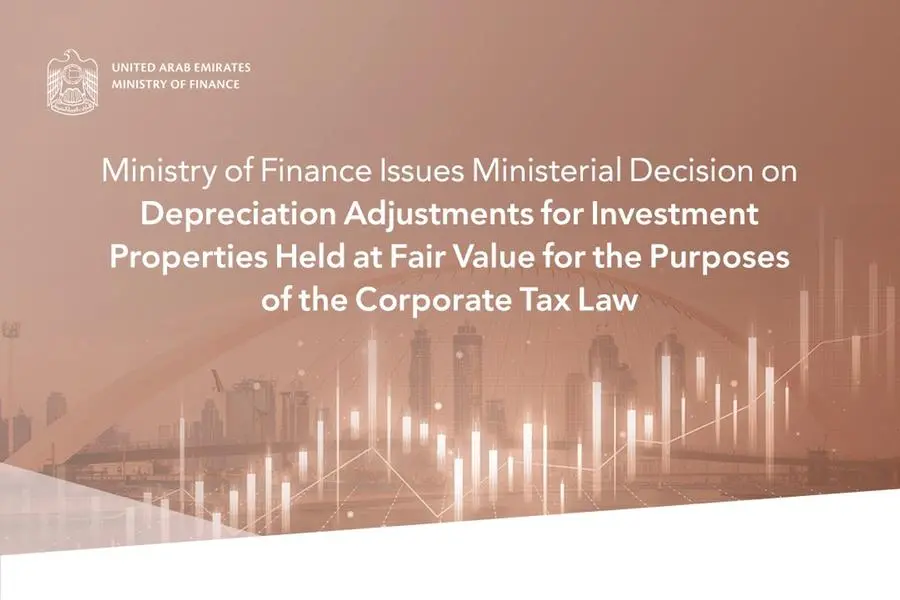 UNITED ARAB EMIRATES
MINISTRY OF FINANCE

Ministry of Finance Issues Ministerial Decision on Depreciation Adjustments for Investment Properties Held at Fair Value for the Purposes of the Corporate Tax Law