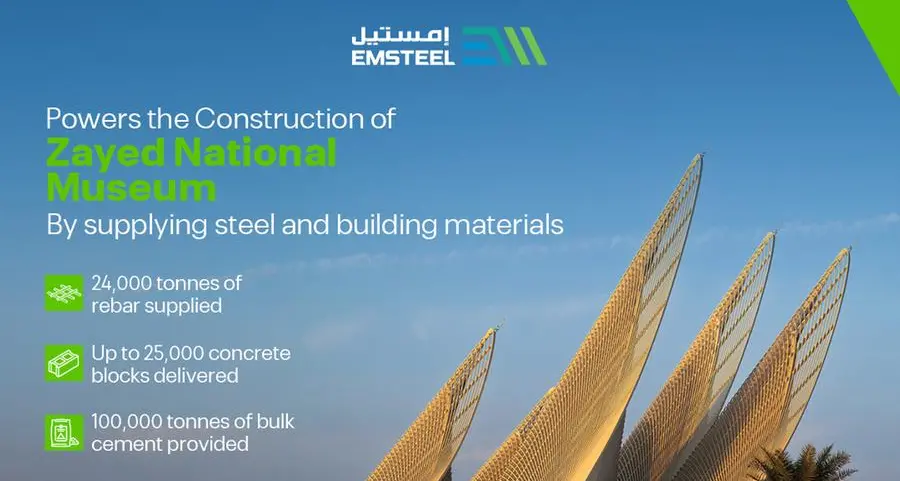 إمستيل
EMSTEEL

Powers the Construction of
Zayed National Museum
By supplying steel and building materials

24,000 tonnes of rebar supplied

Up to 25,000 concrete blocks delivered

100,000 tonnes of bulk cement provided