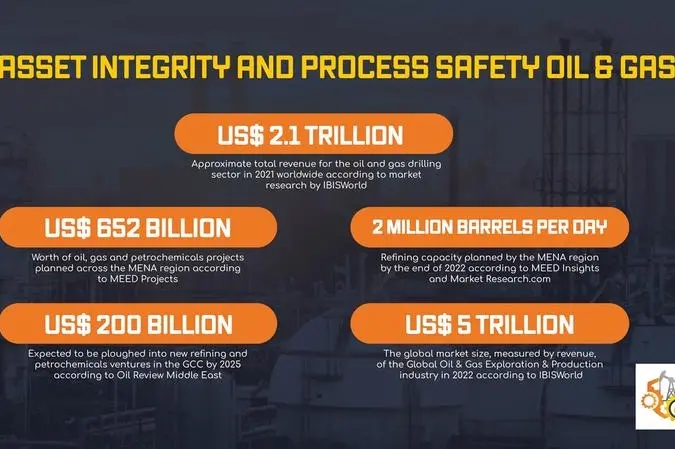 ASSET INTEGRITY AND PROCESS SAFETY OIL & GAS

US$ 2.1 TRILLION

Approximate total revenue for the oil and gas drilling sector in 2021 worldwide according to market research by IBISWorld

US$ 652 BILLION

Worth of oil, gas and petrochemicals projects planned across the MENA region according to MEED Projects

2 MILLION BARRELS PER DAY

Refining capacity planned by the MENA region by the end of 2022 according to MEED Insights and Market Research.com

US$ 200 BILLION

Expected to be ploughed into new refining and petrochemicals ventures in the GCC by 2025 according to Oil Review Middle East

US$ 5 TRILLION

The global market size, measured by revenue, of the Global Oil & Gas Exploration & Production industry in 2022 according to IBISWorld