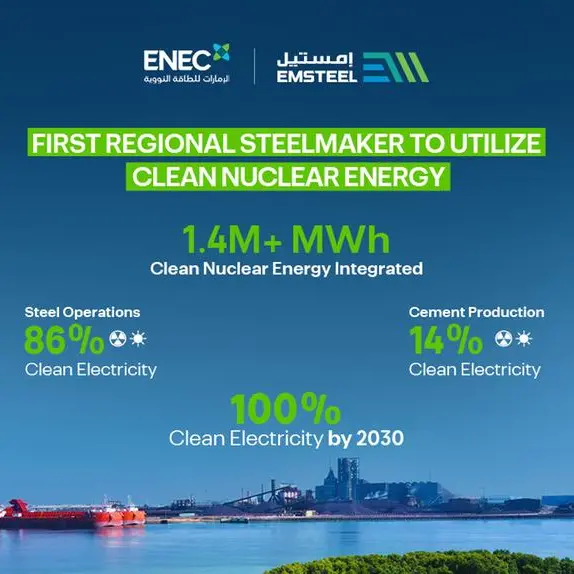 ENEC
الإمارات للطاقة النووية

إمستيل
EMSTEEL

FIRST REGIONAL STEELMAKER TO UTILIZE CLEAN NUCLEAR ENERGY

1.4M+ MWh
Clean Nuclear Energy Integrated

Steel Operations
86%
Clean Electricity

Cement Production
14%
Clean Electricity

100%
Clean Electricity by 2030